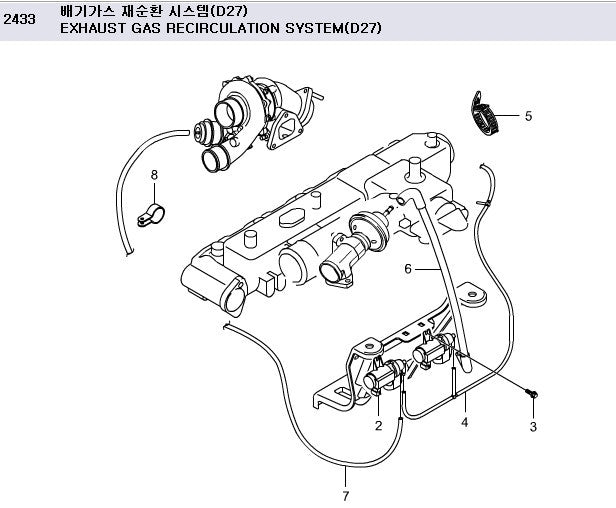 2433 배기가스 재순환 시스템(D27)
EXHAUST GAS RECIRCULATION SYSTEM(D27)

5
8
6
2
4
3
7